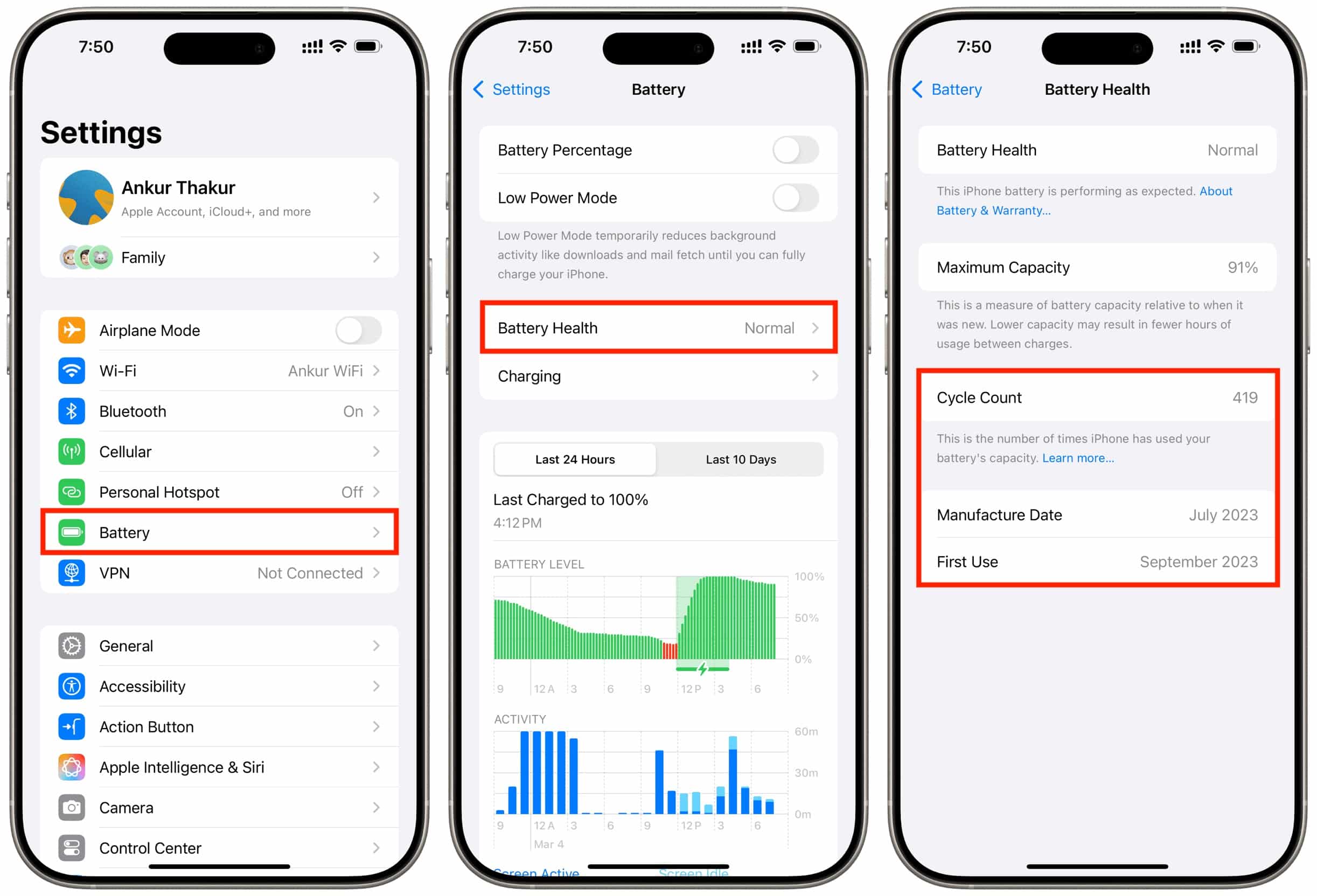 7:50

Settings

Ankur Thakur
Apple Account, iCloud+, and more

Family

Airplane Mode

Wi-Fi Ankur WiFi

Bluetooth On

Cellular

Personal Hotspot Off

Battery

VPN Not Connected

General

Accessibility

Action Button

Apple Intelligence & Siri

Camera

Control Center

7:50

Settings Battery

Battery Percentage

Low Power Mode

Low Power Mode temporarily reduces background activity like downloads and mail fetch until you can fully charge your iPhone.

Battery Health Normal

Charging

Last 24 Hours Last 10 Days

Last Charged to 100%
4:12 PM

BATTERY LEVEL
100%
50%
0%
9 12 A 3 6 9 12 P 3 6

ACTIVITY
60m
30m
0m
9 12 A 3 6 9 12 P 3 6
Mar 4

Screen Active Screen Idle

7:50

Battery Battery Health

Battery Health Normal

This iPhone battery is performing as expected. About Battery & Warranty...

Maximum Capacity 91%

This is a measure of battery capacity relative to when it was new. Lower capacity may result in fewer hours of usage between charges.

Cycle Count 419

This is the number of times iPhone has used your battery's capacity. Learn more...

Manufacture Date July 2023

First Use September 2023